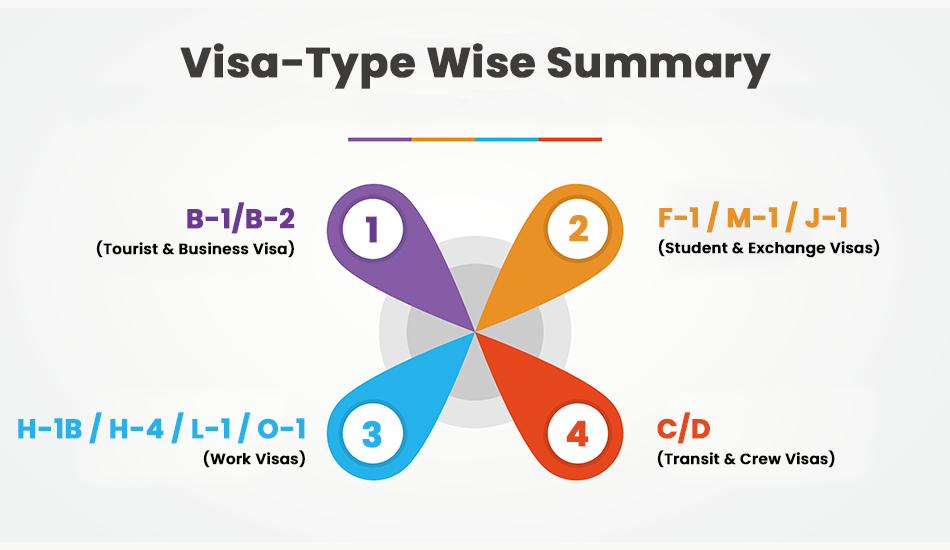 Visa-Type Wise Summary

1

B-1/B-2
(Tourist & Business Visa)

2

F-1 / M-1 / J-1
(Student & Exchange Visas)

3

H-1B / H-4 / L-1 / O-1
(Work Visas)

4

C/D
(Transit & Crew Visas)